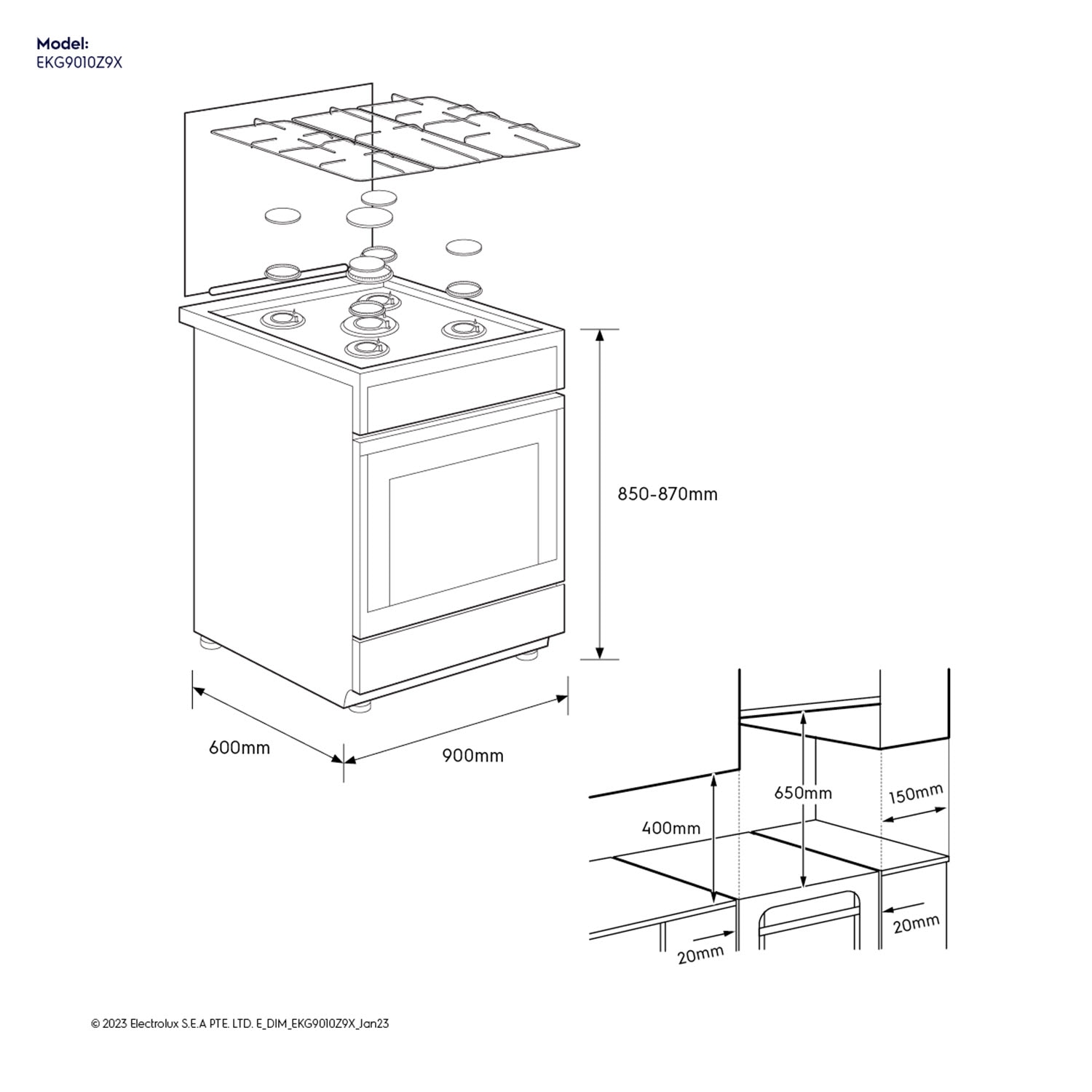 Model:
EKG9010Z9X

850-870mm

600mm

900mm

650mm

150mm

400mm

20mm

20mm

© 2023 Electrolux S.E.A PTE. LTD. E_DIM_EKG9010Z9X_Jan23