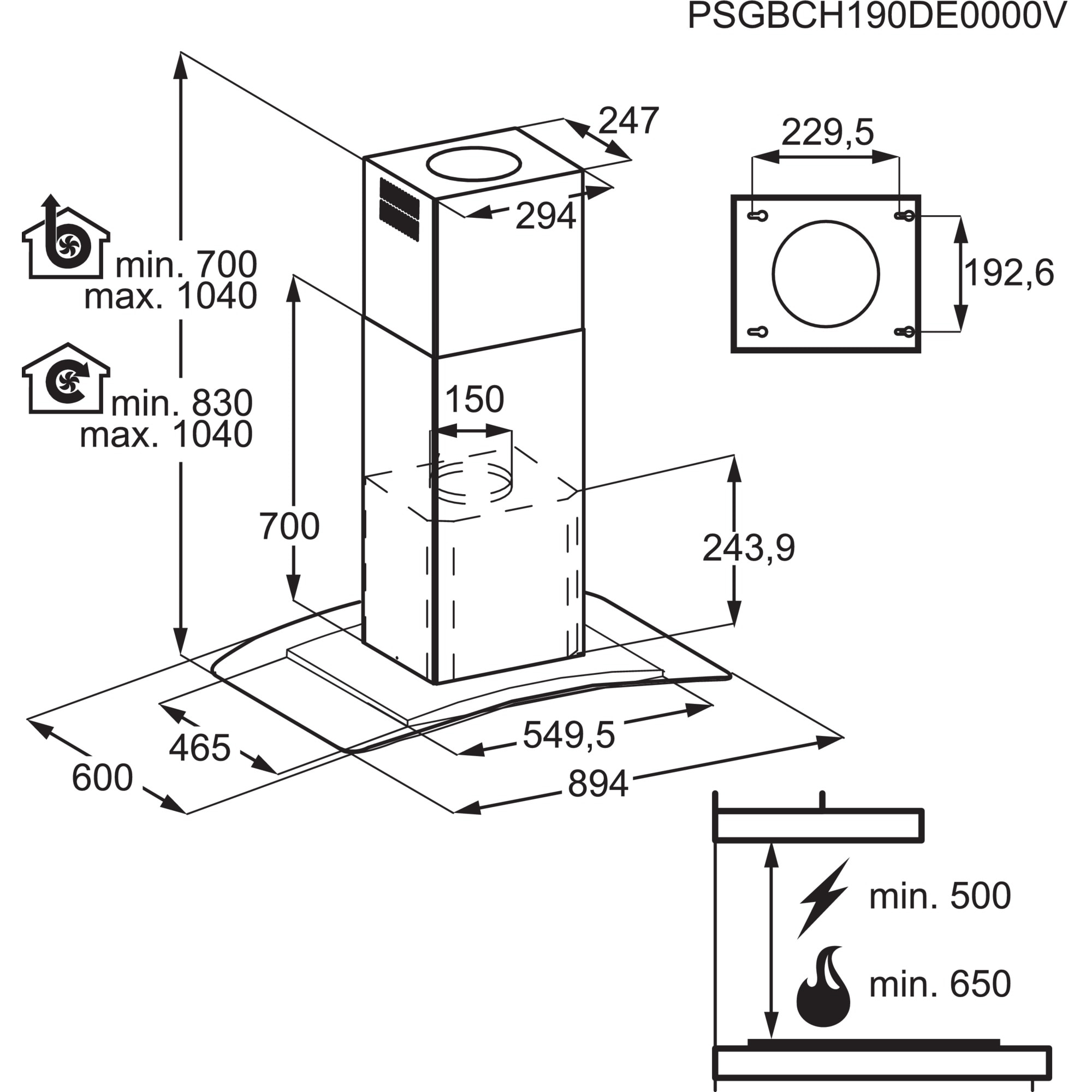 PSGBCH190DE0000V

247

294

229,5

192,6

min. 700
max. 1040

min. 830
max. 1040

150

700

243,9

465

549,5

600

894

min. 500

min. 650