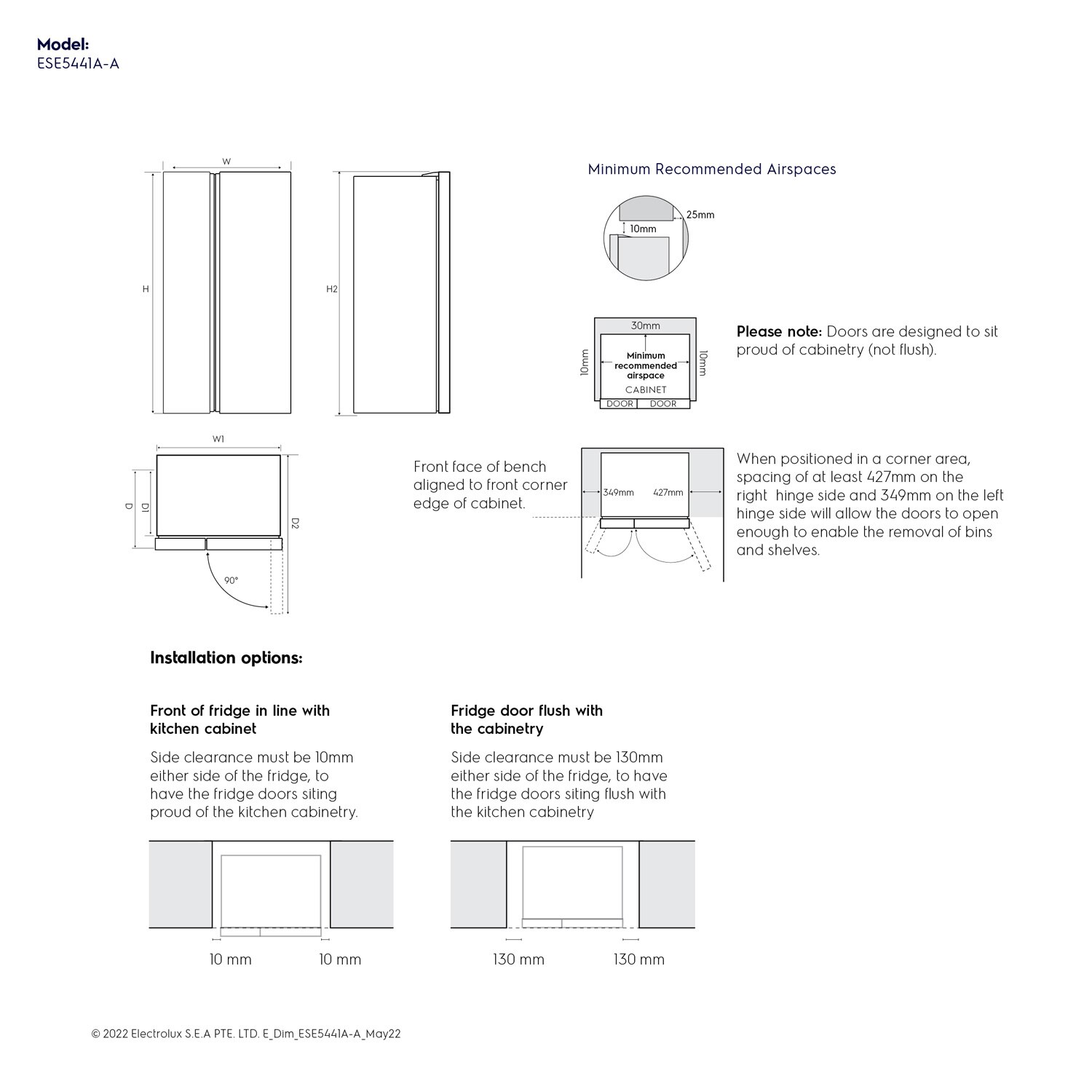 Model:
ESE5441A-A

W

H

H2

W1

D

D1

D2

90°

Minimum Recommended Airspaces

25mm

10mm

30mm

10mm

Minimum recommended airspace

10mm

CABINET

DOOR DOOR

Please note: Doors are designed to sit proud of cabinetry (not flush).

Front face of bench aligned to front corner edge of cabinet.

349mm

427mm

When positioned in a corner area, spacing of at least 427mm on the right hinge side and 349mm on the left hinge side will allow the doors to open enough to enable the removal of bins and shelves.

Installation options:

Front of fridge in line with kitchen cabinet

Side clearance must be 10mm either side of the fridge, to have the fridge doors siting proud of the kitchen cabinetry.

10 mm 10 mm

Fridge door flush with the cabinetry

Side clearance must be 130mm either side of the fridge, to have the fridge doors siting flush with the kitchen cabinetry

130 mm 130 mm

© 2022 Electrolux S.E.A PTE. LTD. E_Dim_ESE5441A-A_May22