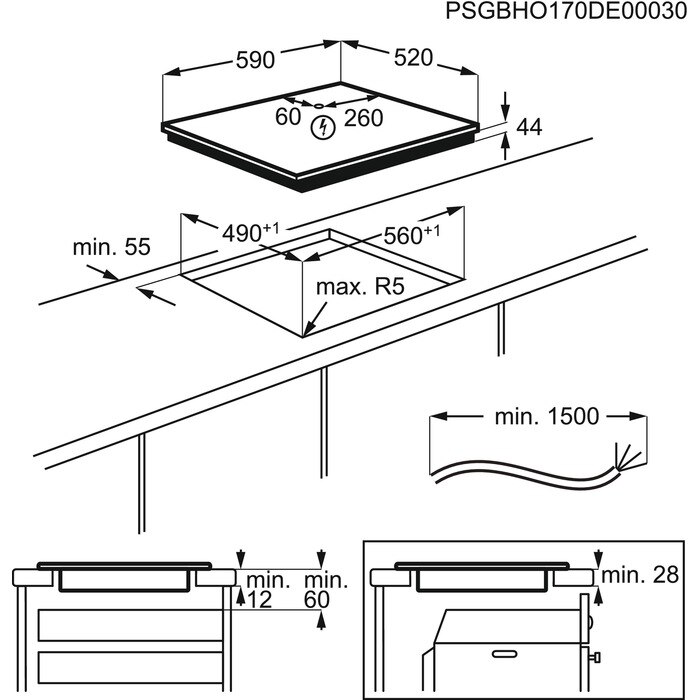 PSGBHO170DE00030

590
520
60
260
44

min. 55
$490^{+1}$
$560^{+1}$
max. R5

min. 1500

min. 12
min. 60

min. 28